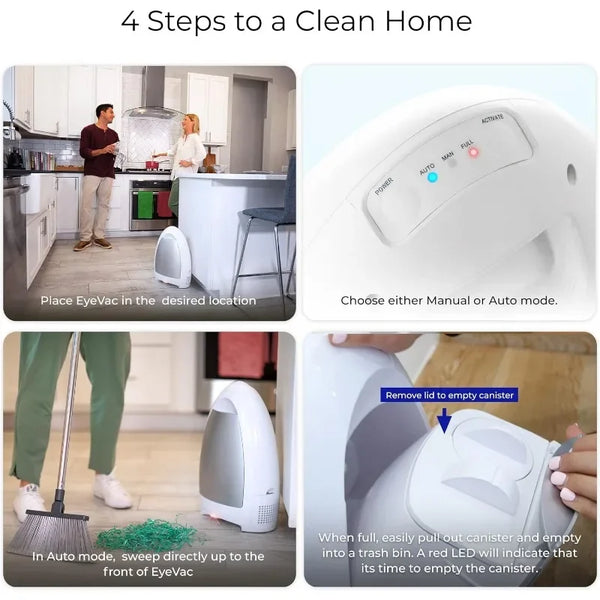 4 Steps to a Clean Home

Place EyeVac in the desired location

POWER
AUTO
MAN
FULL
ACTIVATE

Choose either Manual or Auto mode.

In Auto mode, sweep directly up to the front of EyeVac

Remove lid to empty canister

When full, easily pull out canister and empty into a trash bin. A red LED will indicate that its time to empty the canister.