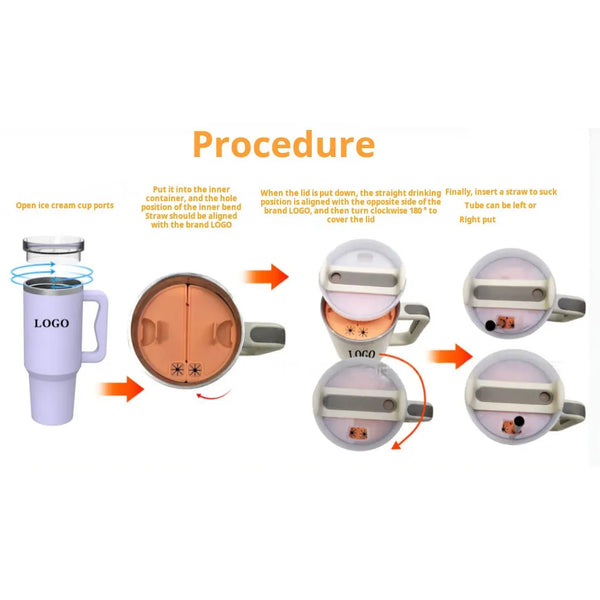 Procedure

Open ice cream cup ports

Put it into the inner container, and the hole position of the inner bend Straw should be aligned with the brand LOGO

When the lid is put down, the straight drinking position is aligned with the opposite side of the brand LOGO, and then turn clockwise 180 ° to cover the lid

Finally, insert a straw to suck

Tube can be left or

Right put

LOGO

LOGO