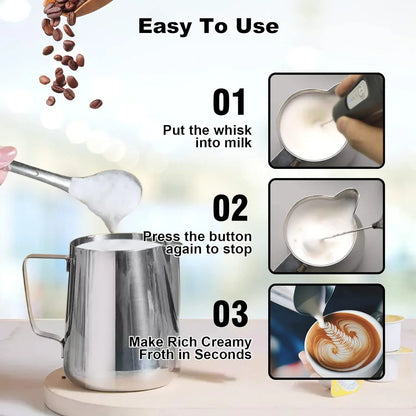 Easy To Use

01
Put the whisk into milk

02
Press the button again to stop

03
Make Rich Creamy Froth in Seconds