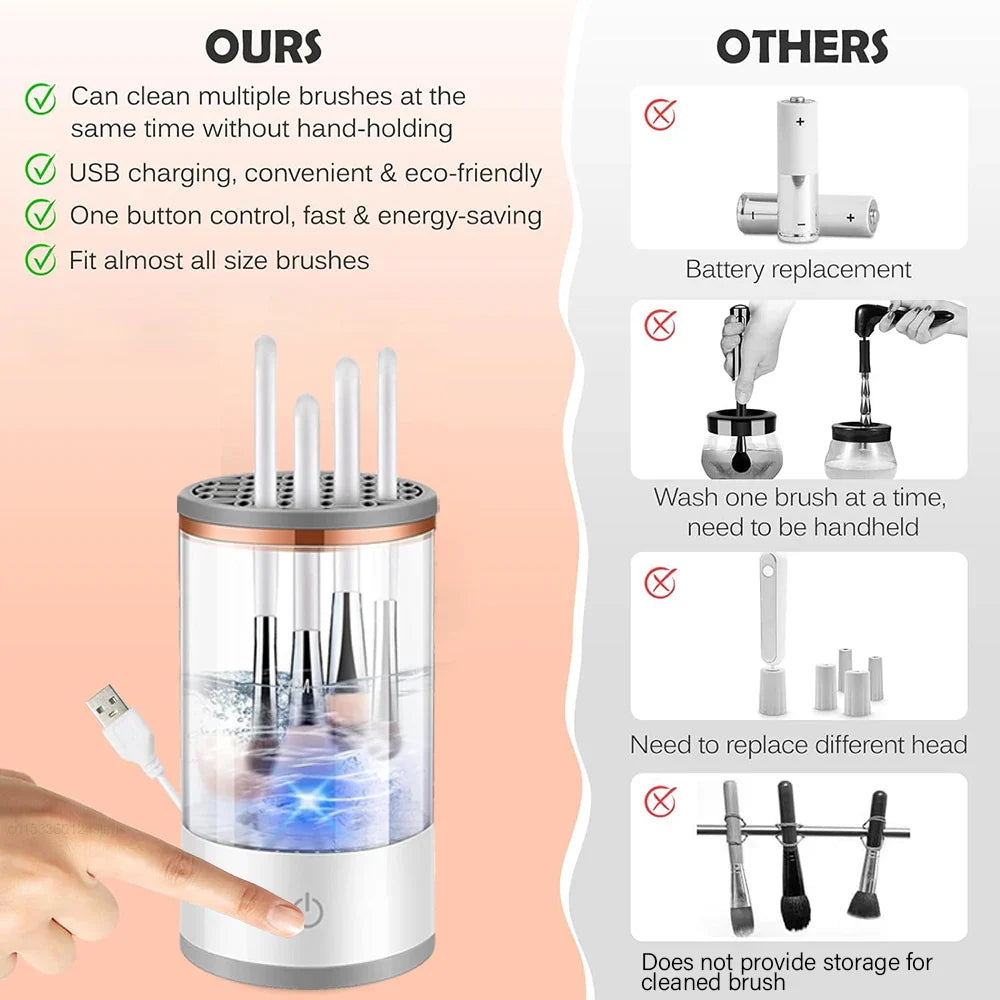 OURS

Can clean multiple brushes at the same time without hand-holding

USB charging, convenient & eco-friendly

One button control, fast & energy-saving

Fit almost all size brushes

OTHERS

Battery replacement

Wash one brush at a time, need to be handheld

Need to replace different head

Does not provide storage for cleaned brush