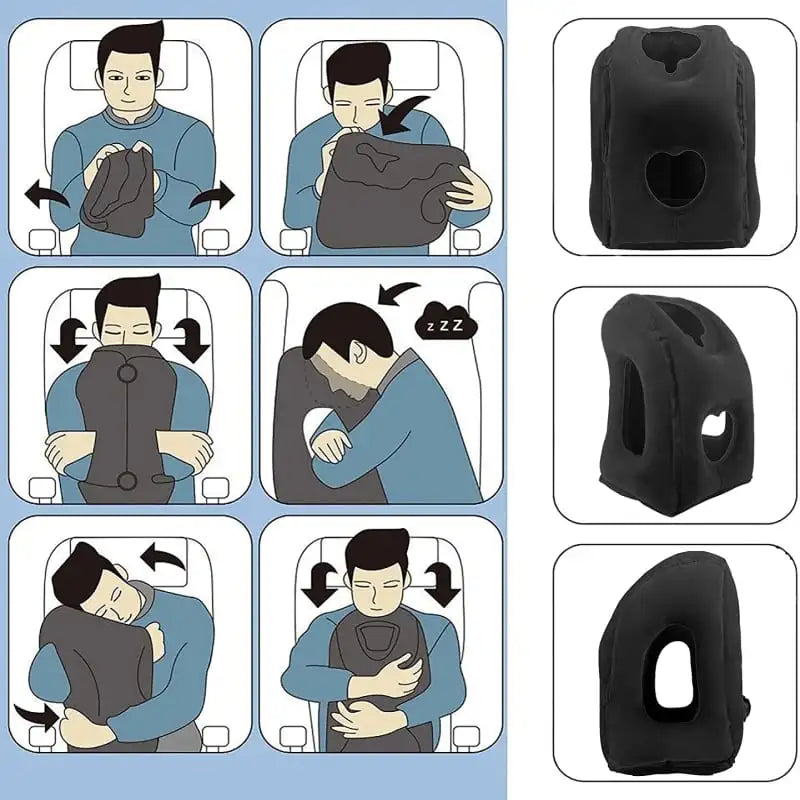 z Z Z