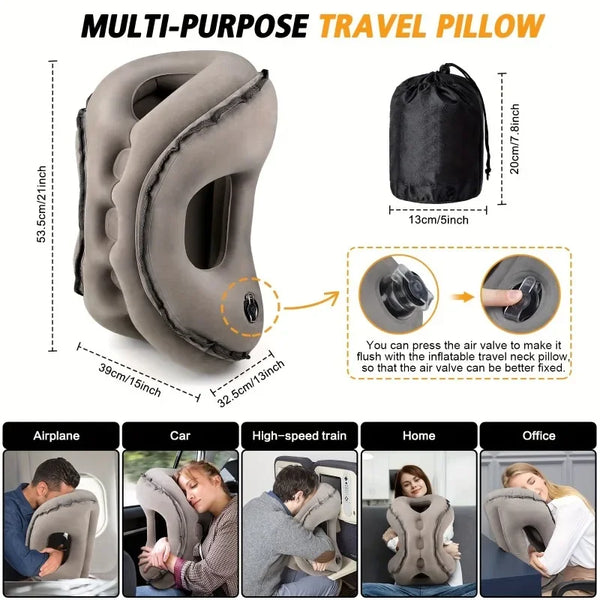 MULTI-PURPOSE TRAVEL PILLOW

53.5cm/21inch

39cm/15inch

32.5cm/13inch

20cm/7.8inch

13cm/5inch

You can press the air valve to make it flush with the inflatable travel neck pillow, so that the air valve can be better fixed.

Airplane

Car

High-speed train

Home

Office