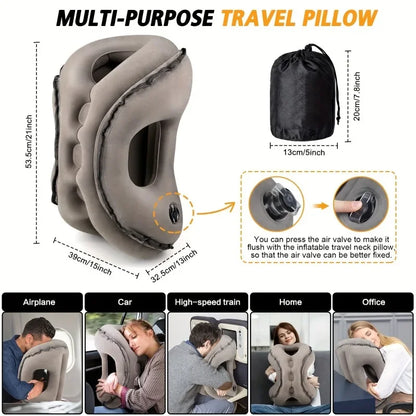 MULTI-PURPOSE TRAVEL PILLOW

53.5cm/21inch

39cm/15inch

32.5cm/13inch

20cm/7.8inch

13cm/5inch

You can press the air valve to make it flush with the inflatable travel neck pillow, so that the air valve can be better fixed.

Airplane

Car

High-speed train

Home

Office