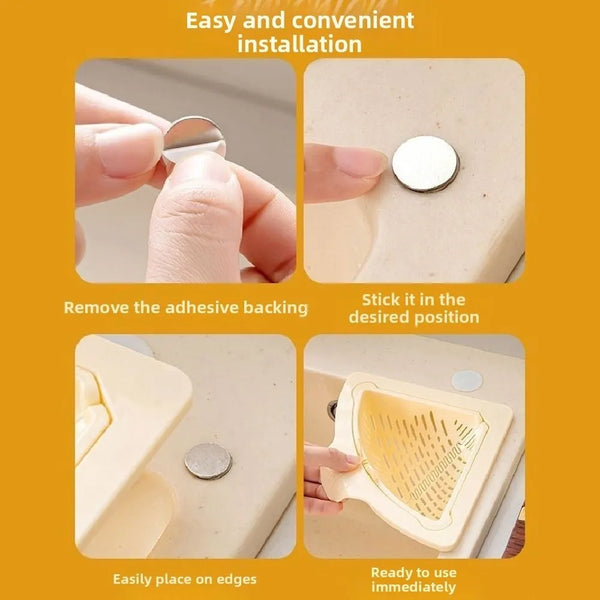 Easy and convenient installation

Remove the adhesive backing

Stick it in the desired position

Easily place on edges

Ready to use immediately