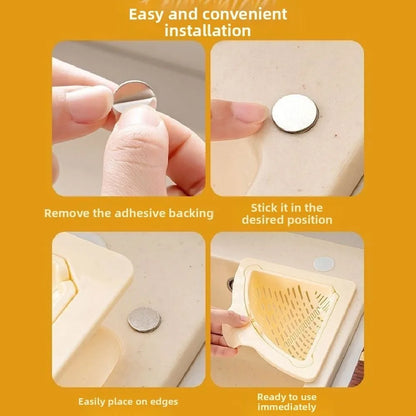 Easy and convenient installation

Remove the adhesive backing

Stick it in the desired position

Easily place on edges

Ready to use immediately