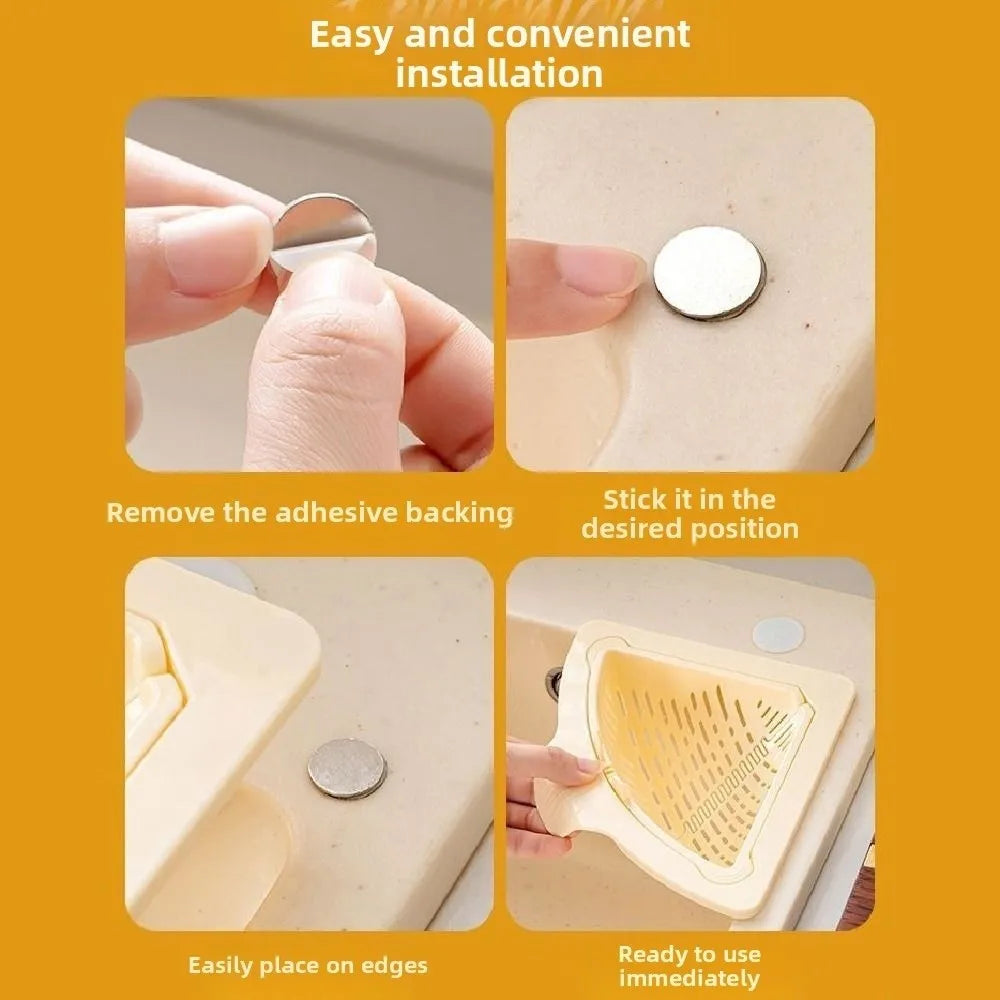 Easy and convenient installation

Remove the adhesive backing

Stick it in the desired position

Easily place on edges

Ready to use immediately