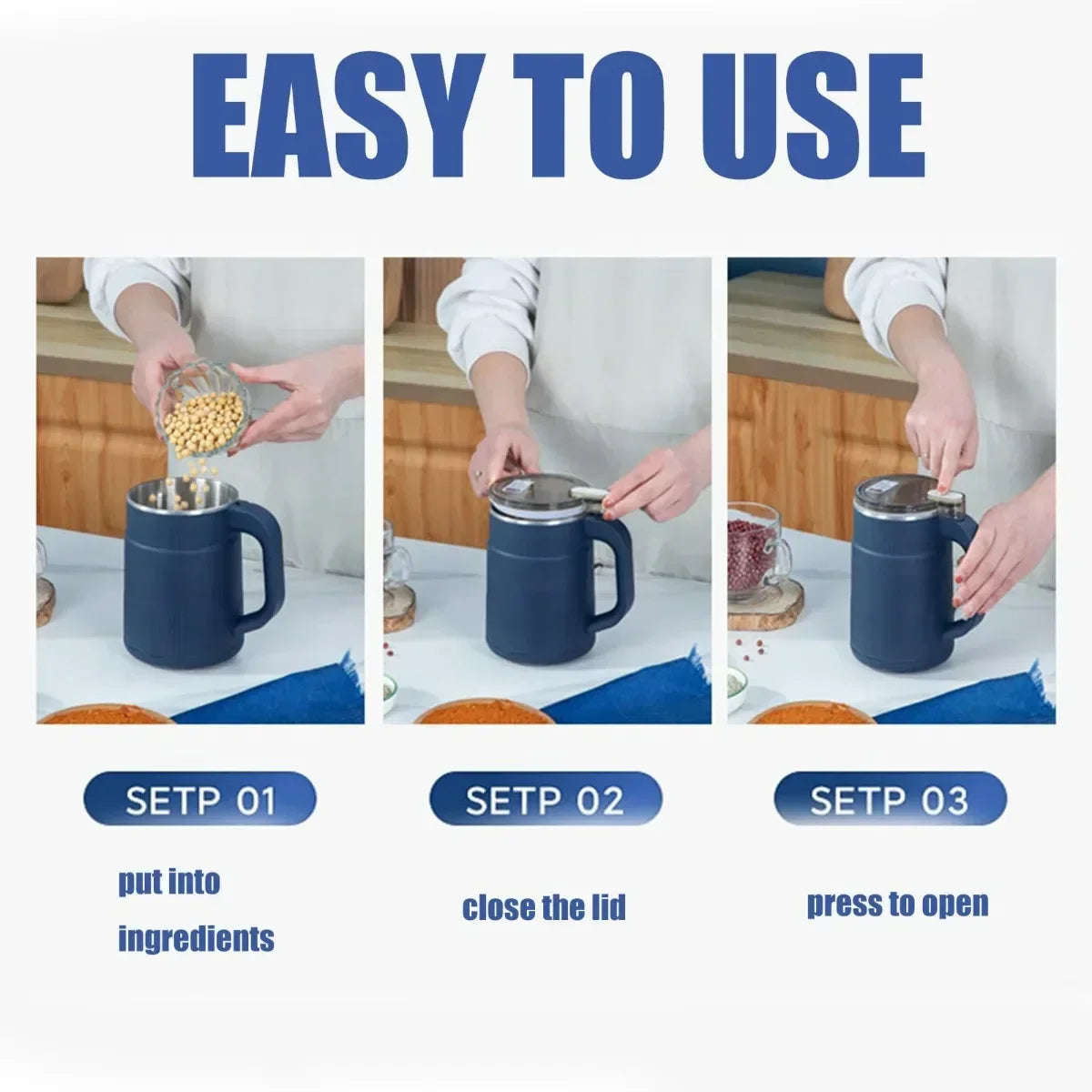 EASY TO USE

SETP 01

put into ingredients

SETP 02

close the lid

SETP 03

press to open