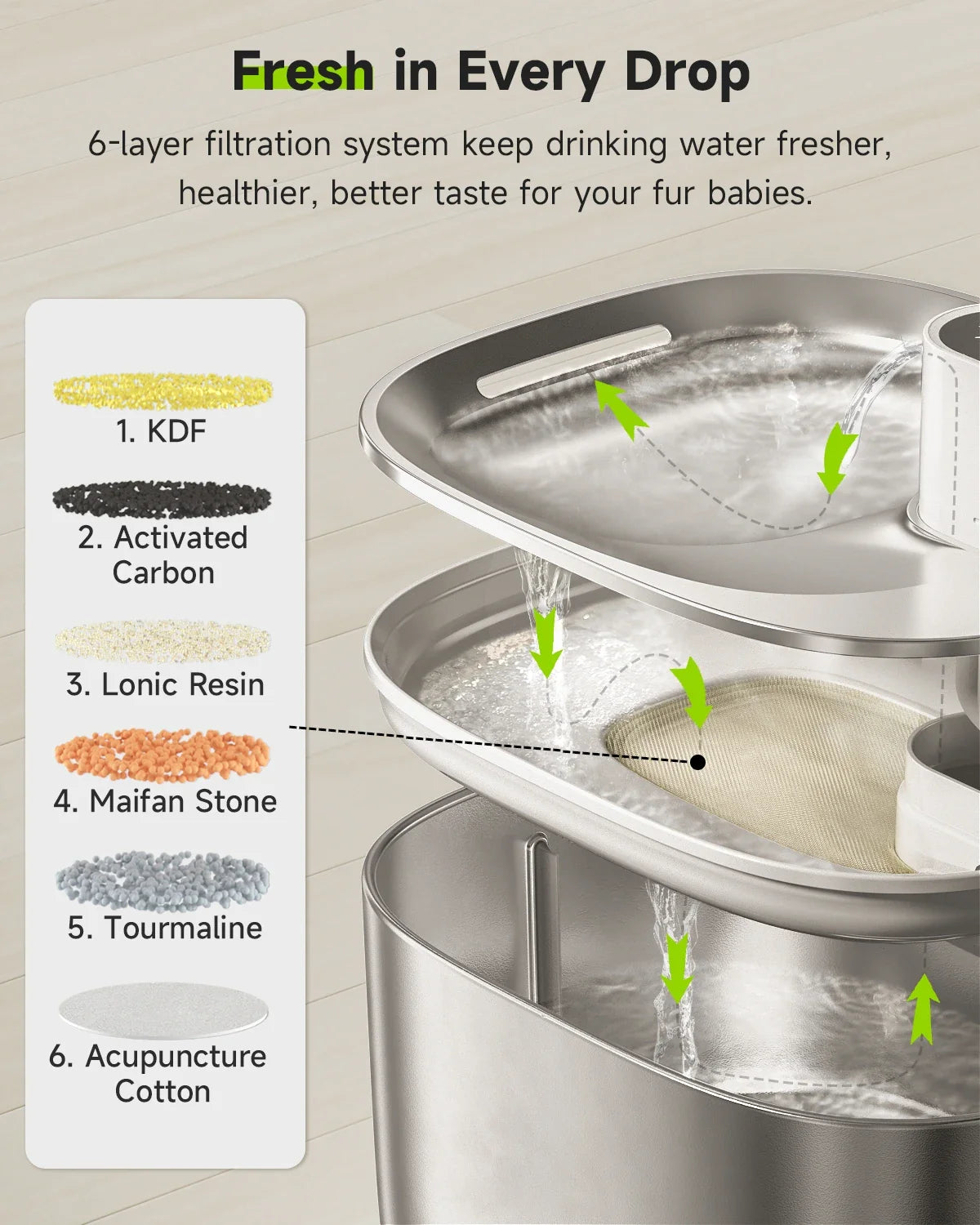 Fresh in Every Drop

6-layer filtration system keep drinking water fresher, healthier, better taste for your fur babies.

1. KDF

2. Activated Carbon

3. Lonic Resin

4. Maifan Stone

5. Tourmaline

6. Acupuncture Cotton