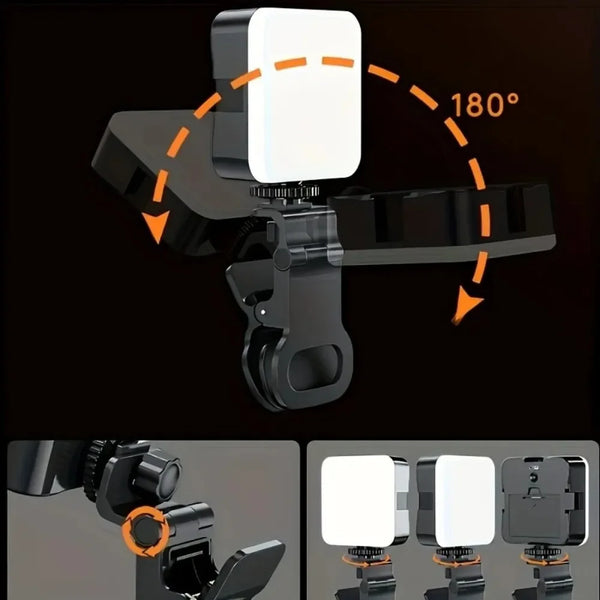 180°