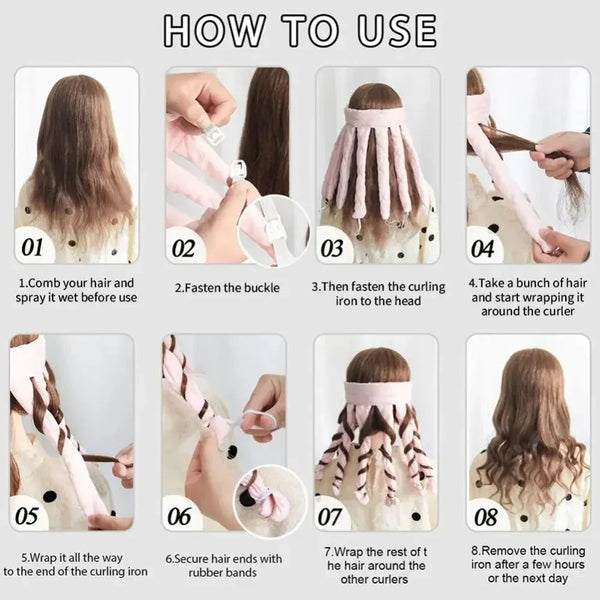 HOW TO USE

01

1.Comb your hair and spray it wet before use

02

2.Fasten the buckle

03

3.Then fasten the curling iron to the head

04

4.Take a bunch of hair and start wrapping it around the curler

05

5.Wrap it all the way to the end of the curling iron

06

6.Secure hair ends with rubber bands

07

7.Wrap the rest of t he hair around the other curlers

08

8.Remove the curling iron after a few hours or the next day