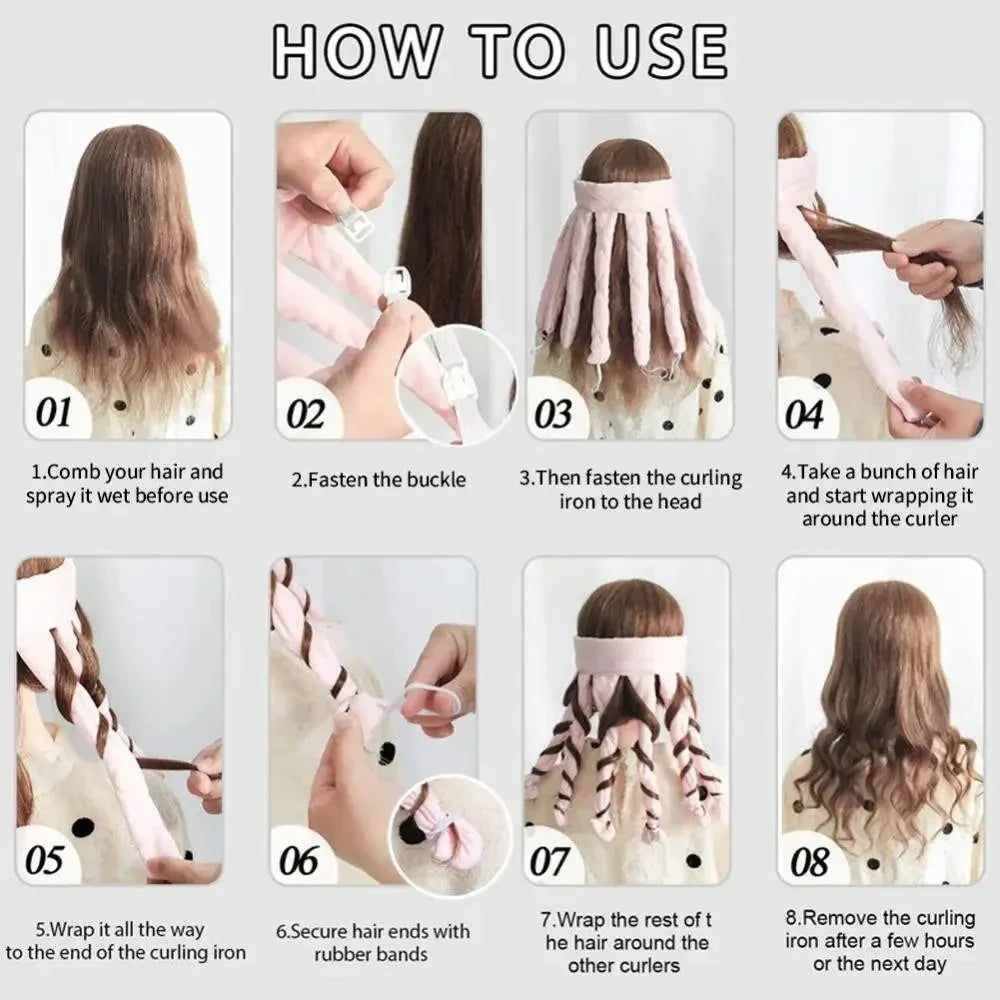 HOW TO USE

01

1.Comb your hair and spray it wet before use

02

2.Fasten the buckle

03

3.Then fasten the curling iron to the head

04

4.Take a bunch of hair and start wrapping it around the curler

05

5.Wrap it all the way to the end of the curling iron

06

6.Secure hair ends with rubber bands

07

7.Wrap the rest of t he hair around the other curlers

08

8.Remove the curling iron after a few hours or the next day