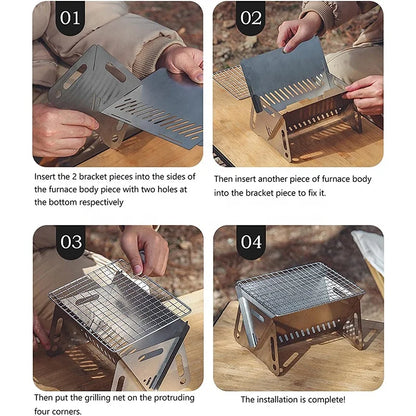 01

Insert the 2 bracket pieces into the sides of the furnace body piece with two holes at the bottom respectively

02

Then insert another piece of furnace body into the bracket piece to fix it.

03

Then put the grilling net on the protruding four corners.

04

The installation is complete!