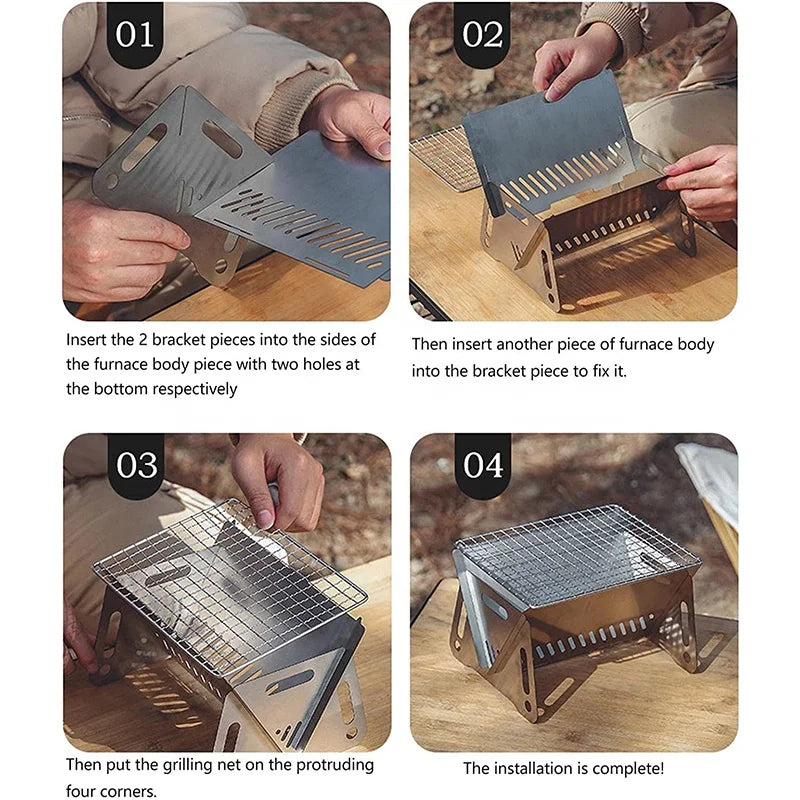 01

Insert the 2 bracket pieces into the sides of the furnace body piece with two holes at the bottom respectively

02

Then insert another piece of furnace body into the bracket piece to fix it.

03

Then put the grilling net on the protruding four corners.

04

The installation is complete!