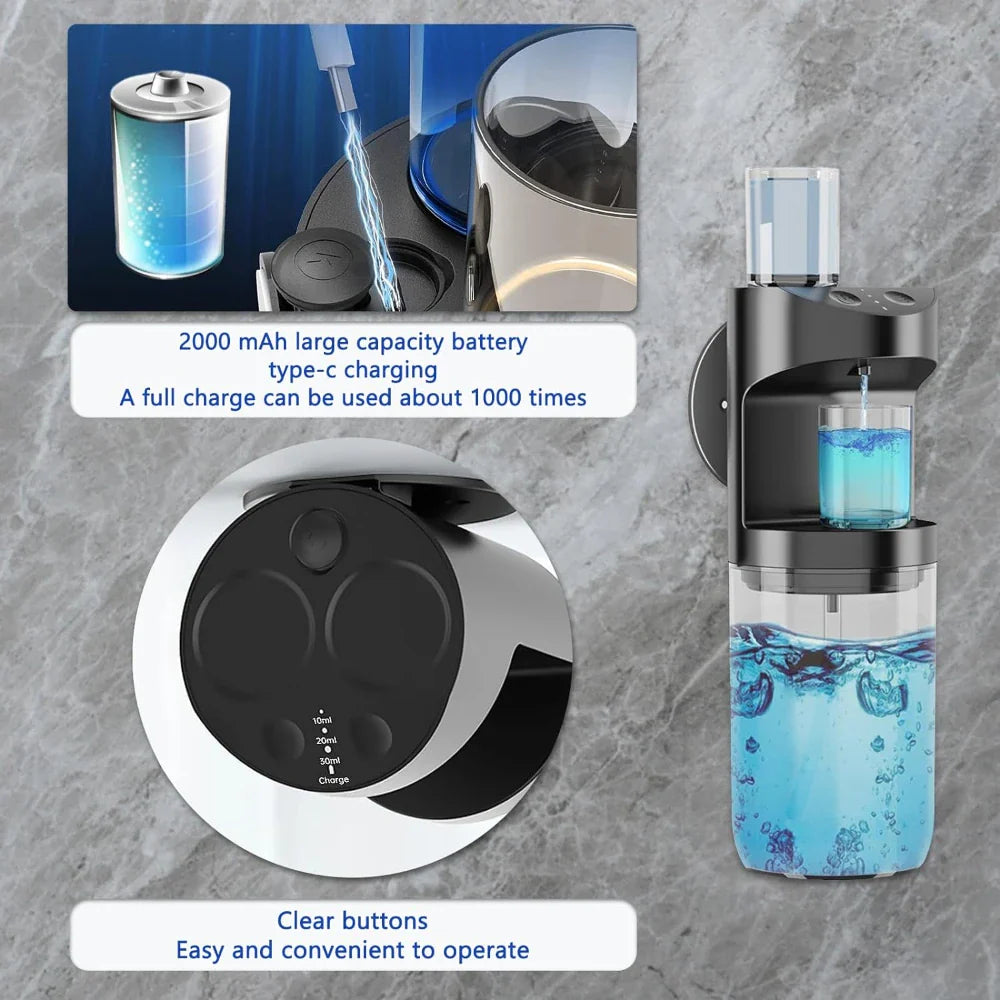 2000 mAh large capacity battery
type-c charging
A full charge can be used about 1000 times

10ml
20ml
30ml
Charge

Clear buttons
Easy and convenient to operate