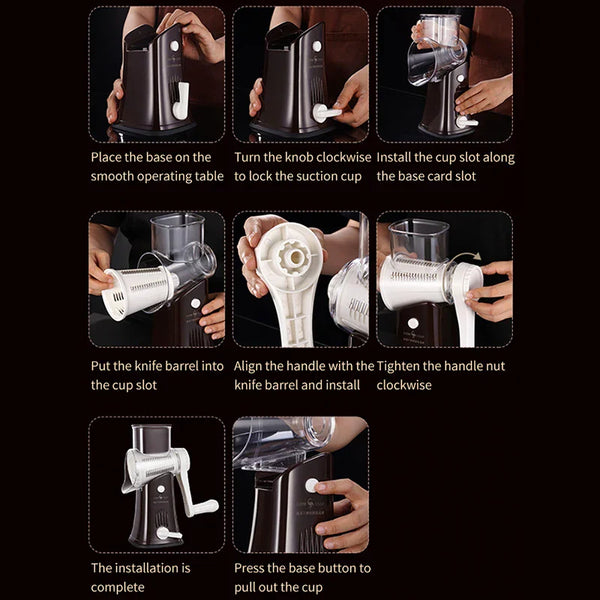 Place the base on the smooth operating table

Turn the knob clockwise to lock the suction cup

Install the cup slot along the base card slot

Put the knife barrel into the cup slot

Align the handle with the knife barrel and install

Tighten the handle nut clockwise

The installation is complete

Press the base button to pull out the cup