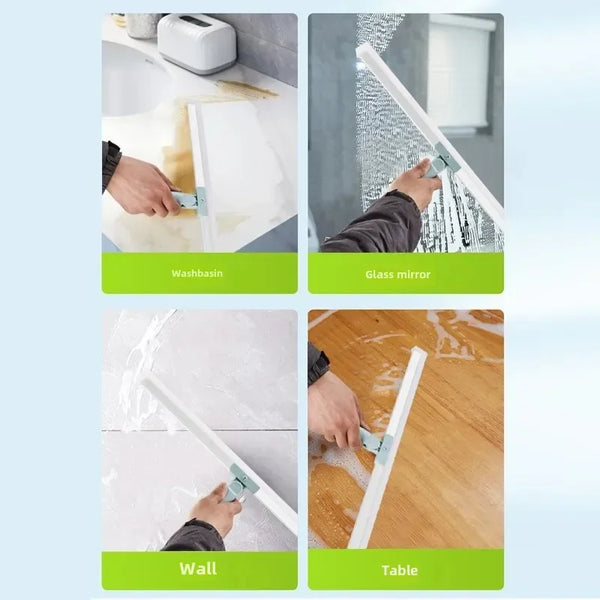 Washbasin

Glass mirror

Wall

Table