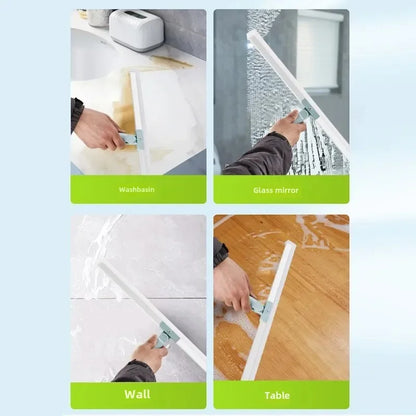 Washbasin

Glass mirror

Wall

Table