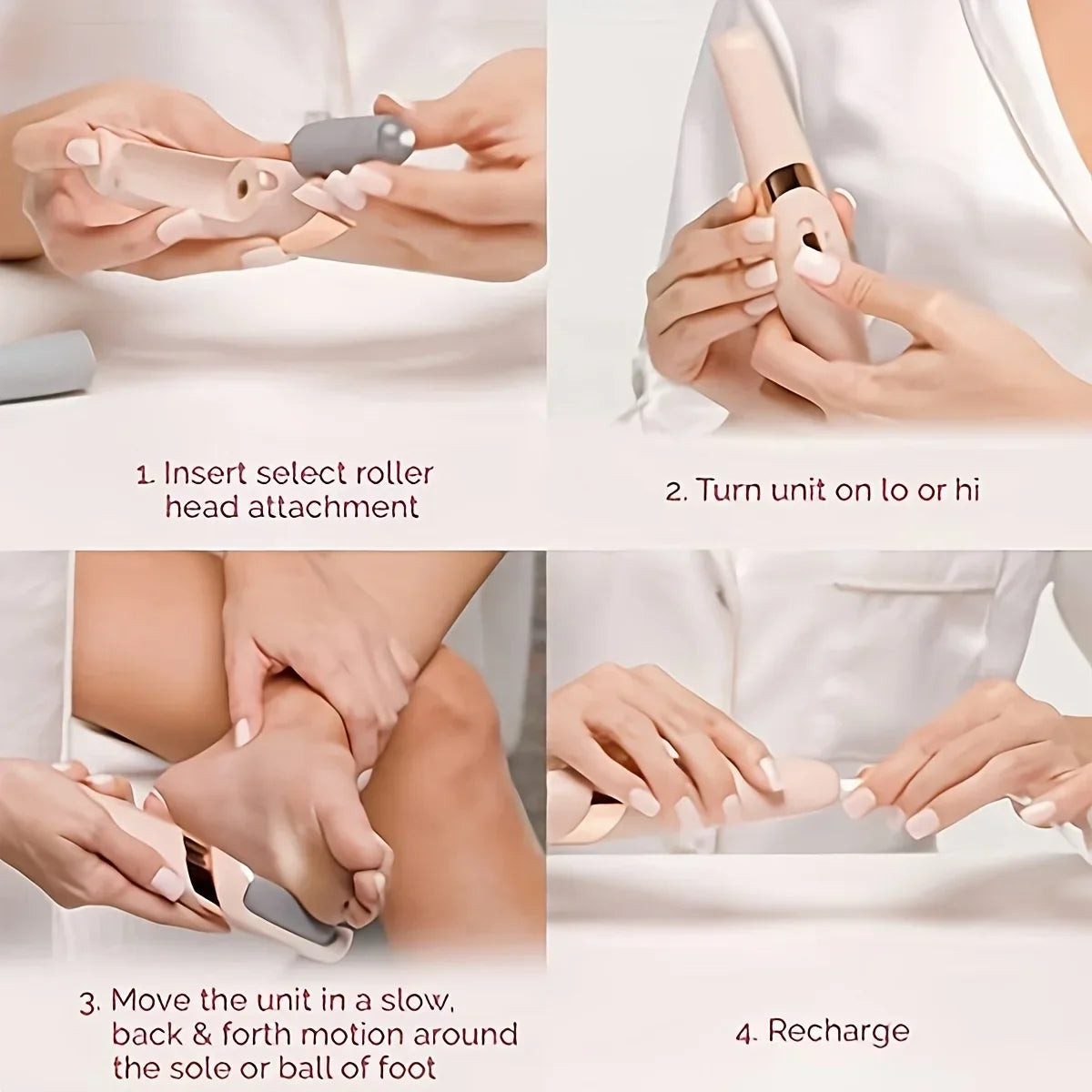 1. Insert select roller head attachment

2. Turn unit on lo or hi

3. Move the unit in a slow, back & forth motion around the sole or ball of foot

4. Recharge