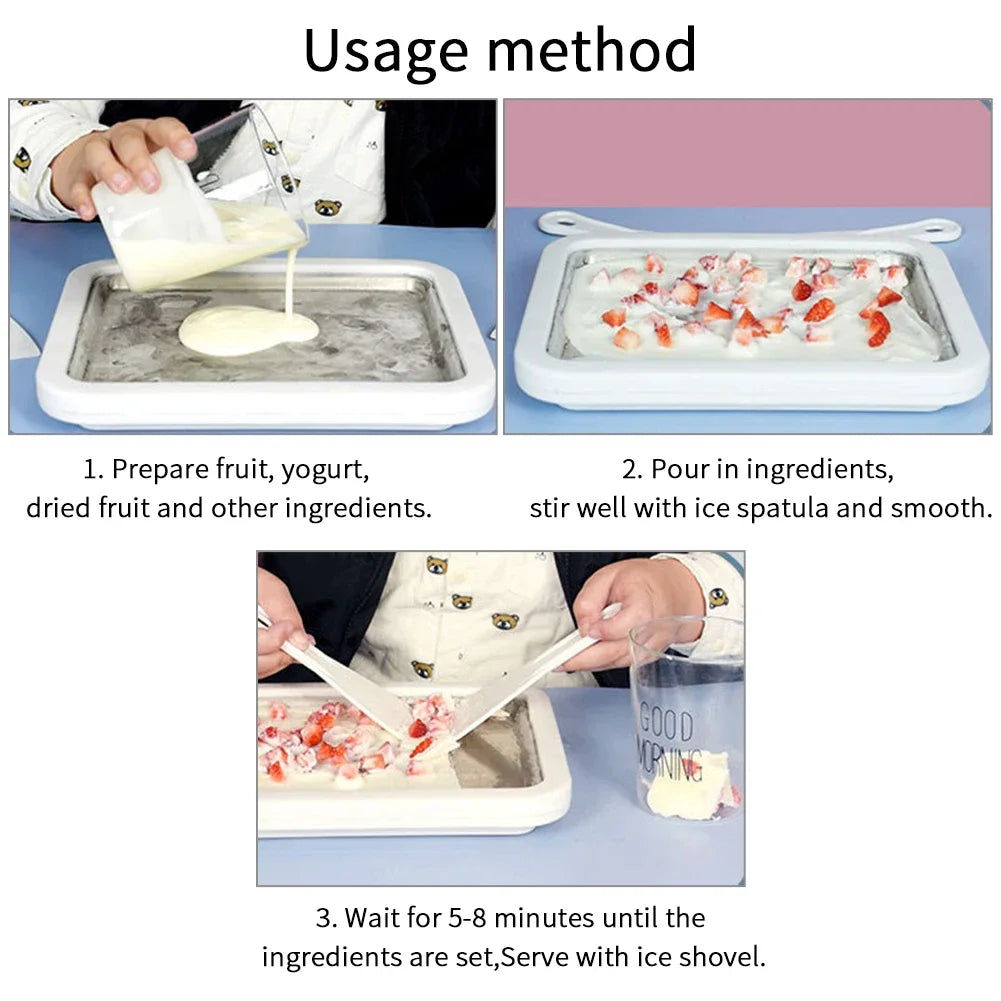 Usage method

1. Prepare fruit, yogurt, dried fruit and other ingredients.

2. Pour in ingredients, stir well with ice spatula and smooth.

GOOD MORNING

3. Wait for 5-8 minutes until the ingredients are set,Serve with ice shovel.