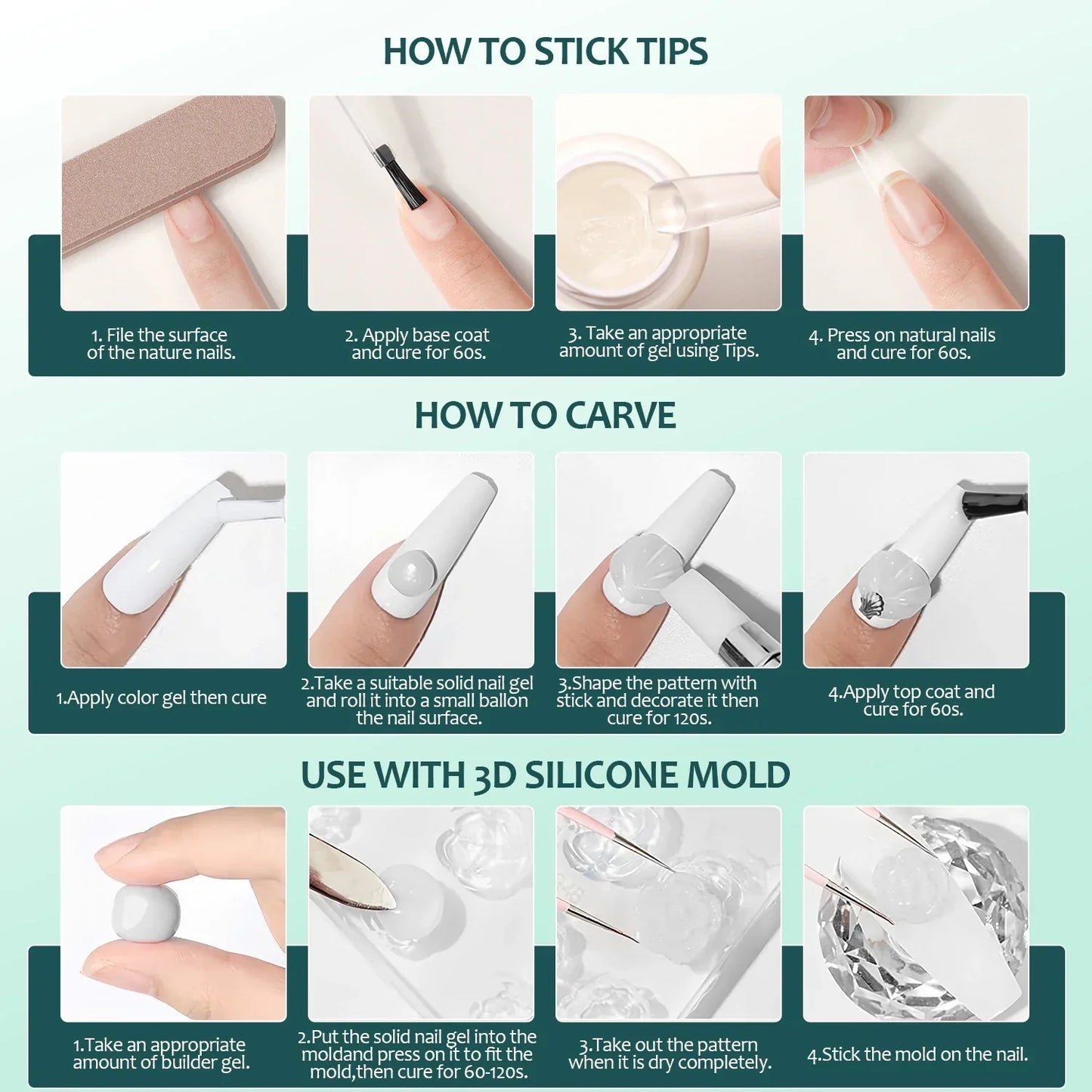 HOW TO STICK TIPS

1. File the surface of the nature nails.

2. Apply base coat and cure for 60s.

3. Take an appropriate amount of gel using Tips.

4. Press on natural nails and cure for 60s.

HOW TO CARVE

1.Apply color gel then cure

2.Take a suitable solid nail gel and roll it into a small ballon the nail surface.

3.Shape the pattern with stick and decorate it then cure for 120s.

4.Apply top coat and cure for 60s.

USE WITH 3D SILICONE MOLD

1.Take an appropriate amount of builder gel.

2.Put the solid nail gel into the moldand press on it to fit the mold,then cure for 60-120s.

3.Take out the pattern when it is dry completely.

4.Stick the mold on the nail.