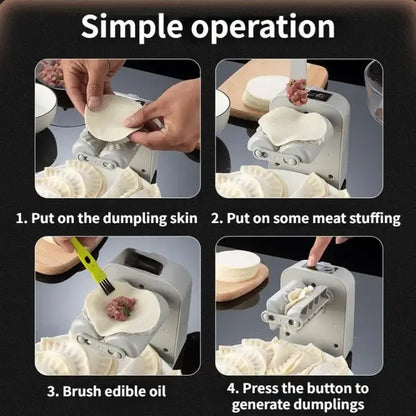 Simple operation

1. Put on the dumpling skin

2. Put on some meat stuffing

3. Brush edible oil

4. Press the button to generate dumplings