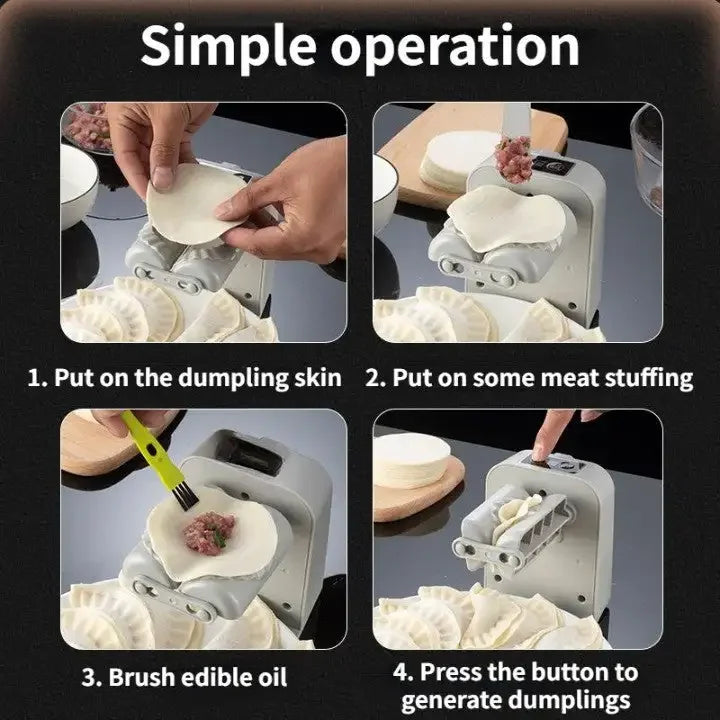 Simple operation

1. Put on the dumpling skin

2. Put on some meat stuffing

3. Brush edible oil

4. Press the button to generate dumplings