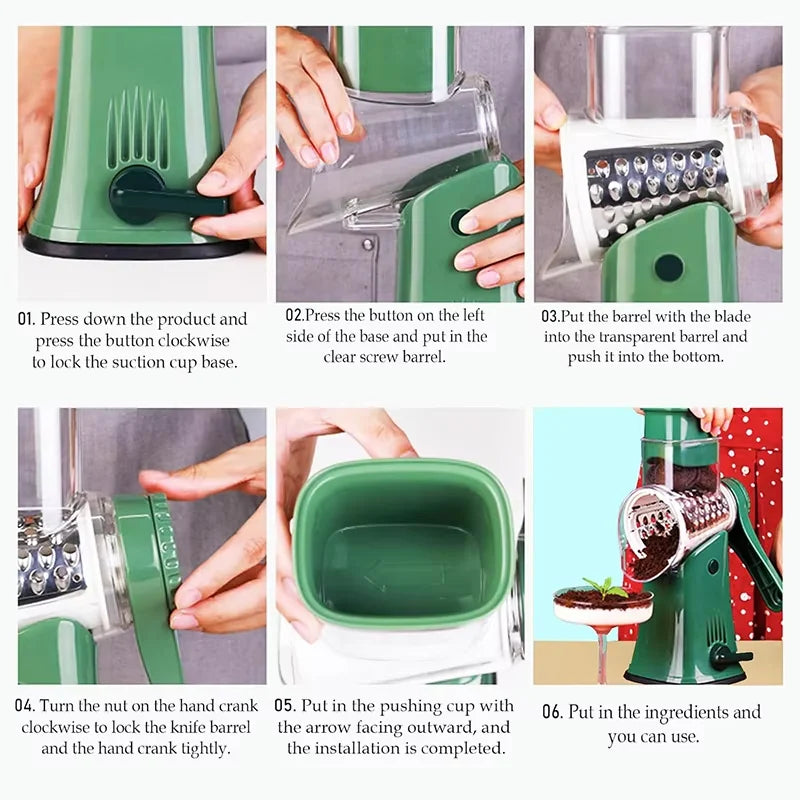 01. Press down the product and press the button clockwise to lock the suction cup base.

02.Press the button on the left side of the base and put in the clear screw barrel.

03.Put the barrel with the blade into the transparent barrel and push it into the bottom.

04. Turn the nut on the hand crank clockwise to lock the knife barrel and the hand crank tightly.

05. Put in the pushing cup with the arrow facing outward, and the installation is completed.

06. Put in the ingredients and you can use.