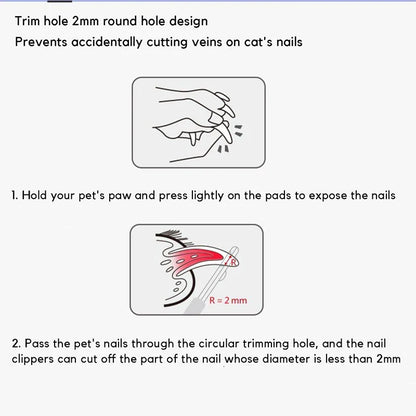 Trim hole 2mm round hole design
Prevents accidentally cutting veins on cat's nails

1. Hold your pet's paw and press lightly on the pads to expose the nails

R

R = 2 mm

2. Pass the pet's nails through the circular trimming hole, and the nail clippers can cut off the part of the nail whose diameter is less than 2mm