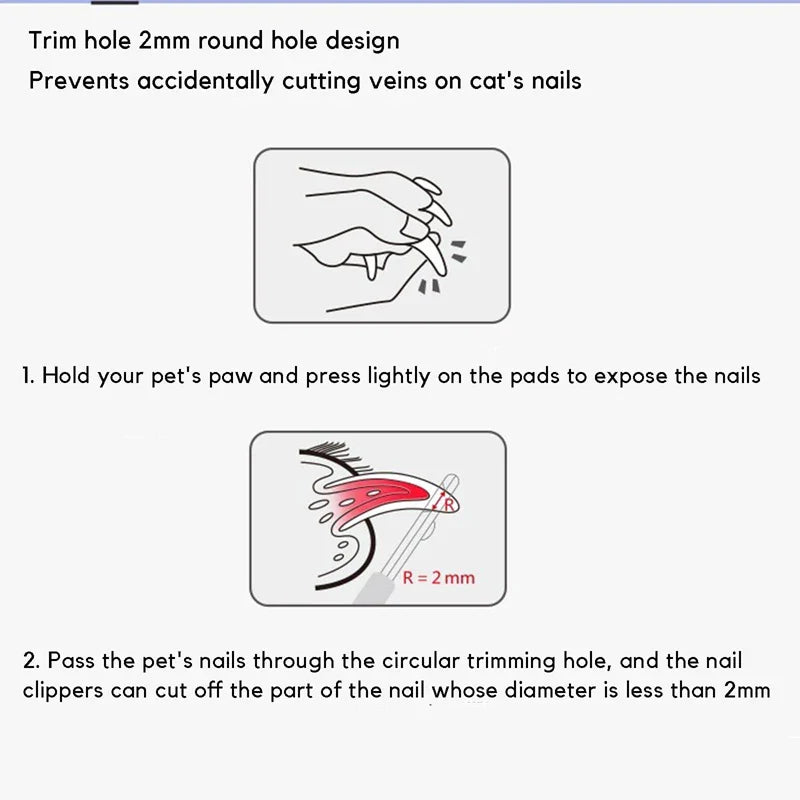 Trim hole 2mm round hole design
Prevents accidentally cutting veins on cat's nails

1. Hold your pet's paw and press lightly on the pads to expose the nails

R

R = 2 mm

2. Pass the pet's nails through the circular trimming hole, and the nail clippers can cut off the part of the nail whose diameter is less than 2mm