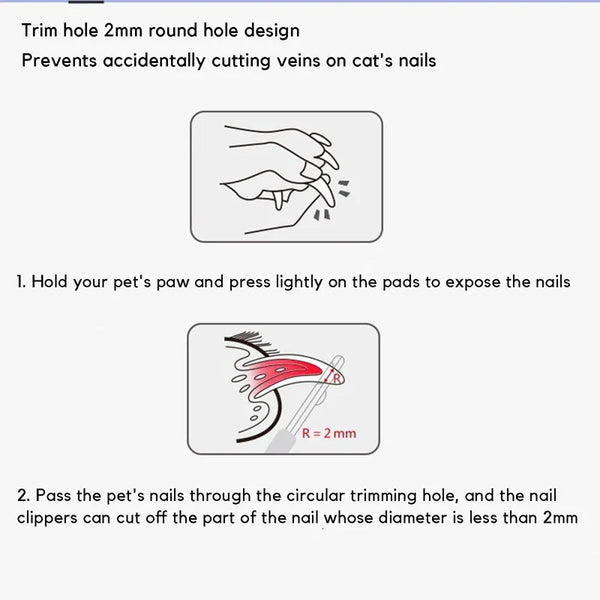 Trim hole 2mm round hole design
Prevents accidentally cutting veins on cat's nails

1. Hold your pet's paw and press lightly on the pads to expose the nails

R

R = 2 mm

2. Pass the pet's nails through the circular trimming hole, and the nail clippers can cut off the part of the nail whose diameter is less than 2mm