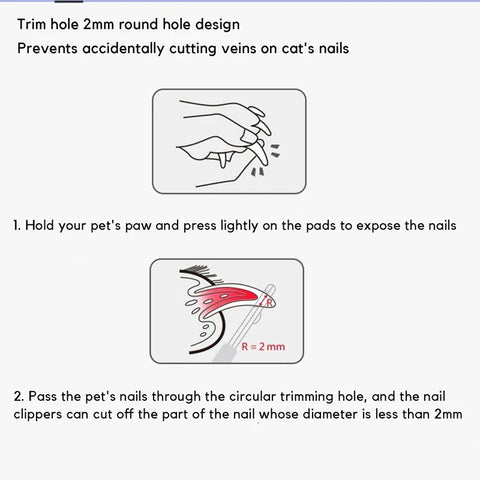 Trim hole 2mm round hole design
Prevents accidentally cutting veins on cat's nails

1. Hold your pet's paw and press lightly on the pads to expose the nails

R

R = 2 mm

2. Pass the pet's nails through the circular trimming hole, and the nail clippers can cut off the part of the nail whose diameter is less than 2mm