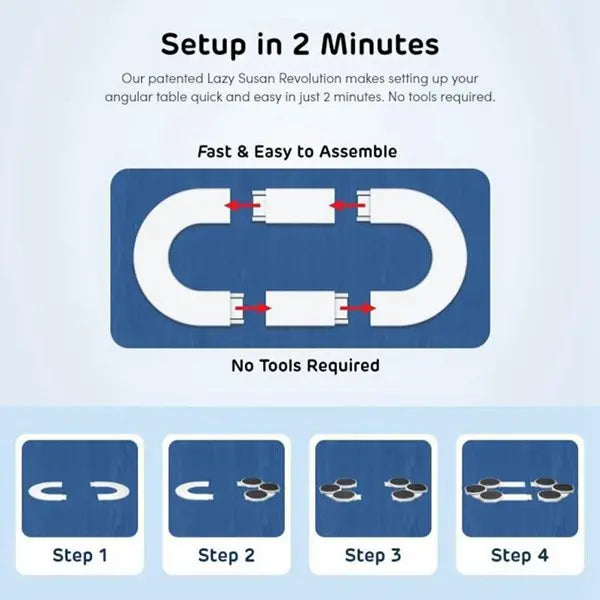 Setup in 2 Minutes

Our patented Lazy Susan Revolution makes setting up your angular table quick and easy in just 2 minutes. No tools required.

Fast & Easy to Assemble

No Tools Required

Step 1

Step 2

Step 3

Step 4