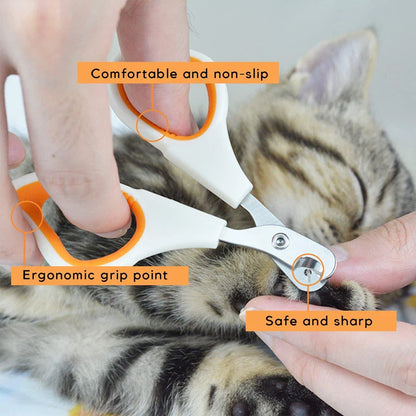 Comfortable and non-slip

Ergonomic grip point

Safe and sharp