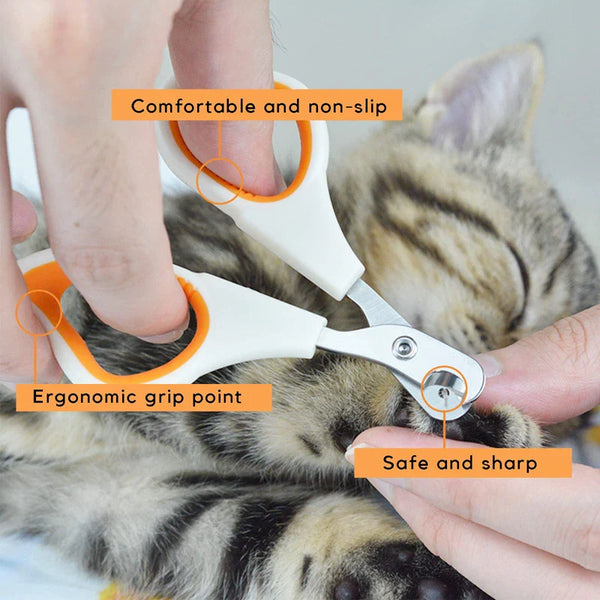 Comfortable and non-slip

Ergonomic grip point

Safe and sharp