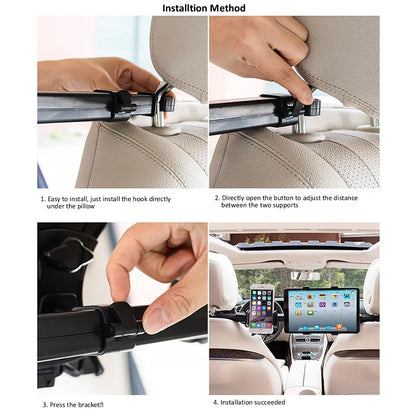 Installtion Method

1. Easy to install, just install the hook directly under the pillow

2. Directly open the button to adjust the distance between the two supports

3. Press the bracket!!

4. Installation succeeded