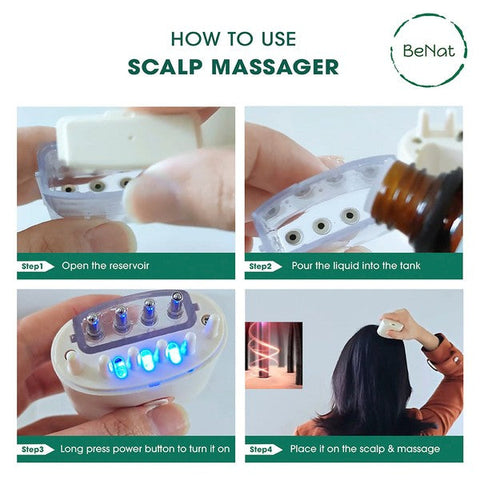 HOW TO USE
SCALP MASSAGER

BeNat

Step1 Open the reservoir

Step2 Pour the liquid into the tank

Step3 Long press power button to turn it on

Step4 Place it on the scalp & massage