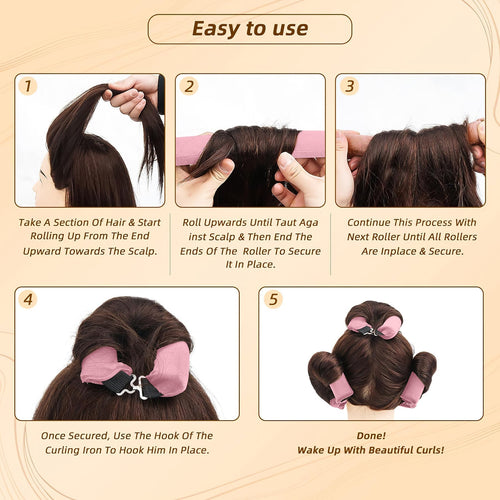 Easy to use

1

Take A Section Of Hair & Start Rolling Up From The End Upward Towards The Scalp.

2

Roll Upwards Until Taut Aga inst Scalp & Then End The Ends Of The Roller To Secure It In Place.

3

Continue This Process With Next Roller Until All Rollers Are Inplace & Secure.

4

Once Secured, Use The Hook Of The Curling Iron To Hook Him In Place.

5

Done!
Wake Up With Beautiful Curls!