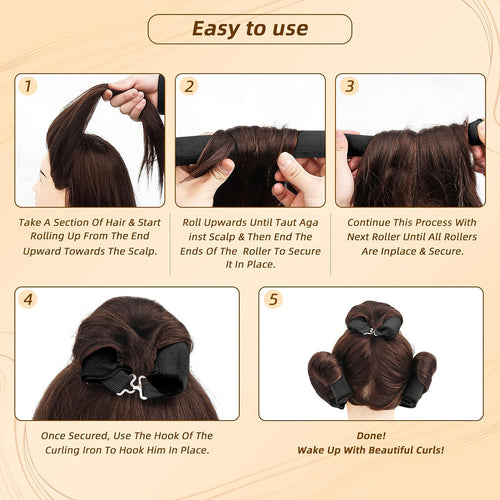 Easy to use

1

Take A Section Of Hair & Start Rolling Up From The End Upward Towards The Scalp.

2

Roll Upwards Until Taut Aga inst Scalp & Then End The Ends Of The Roller To Secure It In Place.

3

Continue This Process With Next Roller Until All Rollers Are Inplace & Secure.

4

Once Secured, Use The Hook Of The Curling Iron To Hook Him In Place.

5

Done!
Wake Up With Beautiful Curls!