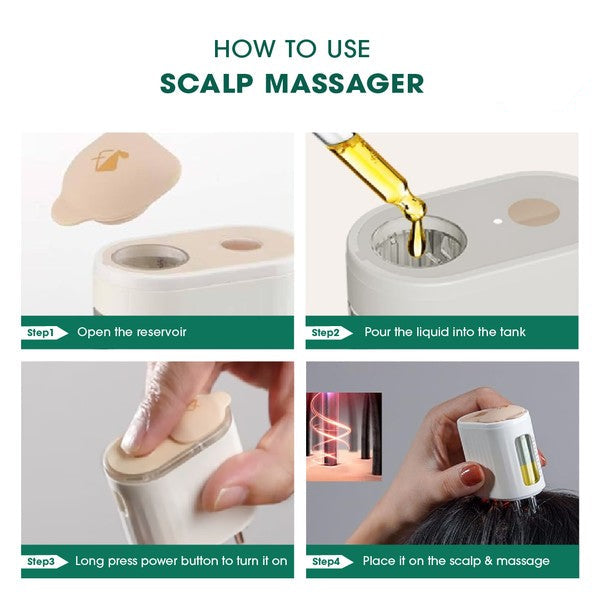 HOW TO USE
SCALP MASSAGER

Step1 Open the reservoir

Step2 Pour the liquid into the tank

Step3 Long press power button to turn it on

Step4 Place it on the scalp & massage