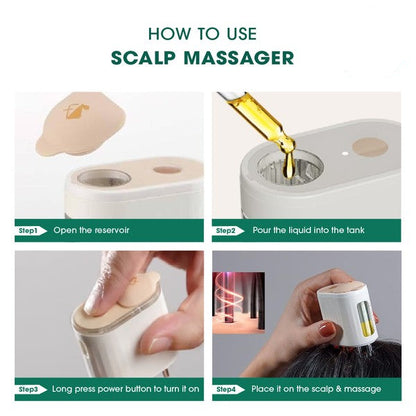 HOW TO USE
SCALP MASSAGER

Step1 Open the reservoir

Step2 Pour the liquid into the tank

Step3 Long press power button to turn it on

Step4 Place it on the scalp & massage