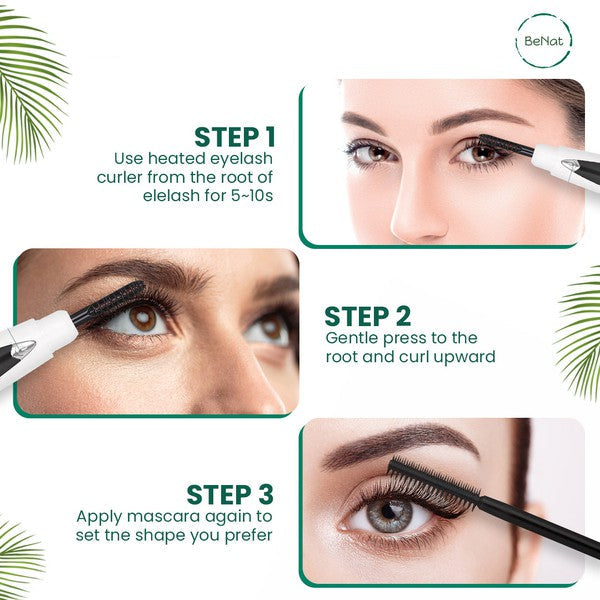 BeNat

STEP 1
Use heated eyelash curler from the root of elelash for 5~10s

STEP 2
Gentle press to the root and curl upward

STEP 3
Apply mascara again to set tne shape you prefer