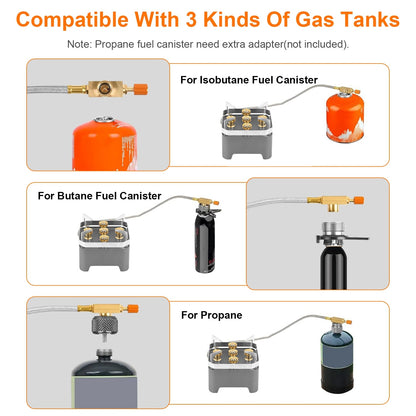 Compatible With 3 Kinds Of Gas Tanks

Note: Propane fuel canister need extra adapter(not included).

For Isobutane Fuel Canister

For Butane Fuel Canister

For Propane