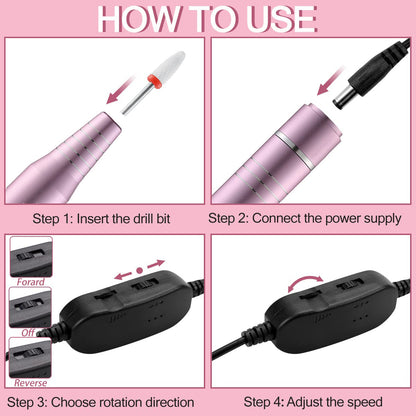 HOW TO USE

Step 1: Insert the drill bit

Step 2: Connect the power supply

Forard

Off

Reverse

Step 3: Choose rotation direction

Step 4: Adjust the speed