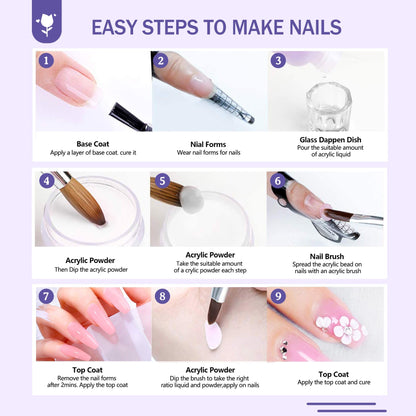 EASY STEPS TO MAKE NAILS

1
Base Coat
Apply a layer of base coat. cure it

2
Nial Forms
Wear nail forms for nails

3
Glass Dappen Dish
Pour the suitable amount of acrylic liquid

4
Acrylic Powder
Then Dip the acrylic powder

5
Acrylic Powder
Take the suitable amount of a crylic powder each step

6
Nail Brush
Spread the acrylic bead on nails with an acrylic brush

7
Top Coat
Remove the nail forms after 2mins. Apply the top coat

8
Acrylic Powder
Dip the brush to take the right ratio liquid and powder,apply on nails

9
Top Coat
Apply the top coat and cure