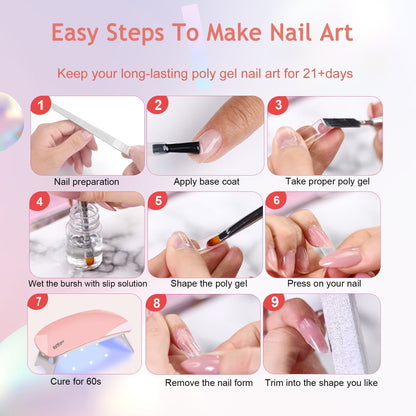 Easy Steps To Make Nail Art

Keep your long-lasting poly gel nail art for 21+days

1
Nail preparation

2
Apply base coat

3
Take proper poly gel

4
Wet the bursh with slip solution

5
Shape the poly gel

6
Press on your nail

7
Cure for 60s

8
Remove the nail form

9
Trim into the shape you like