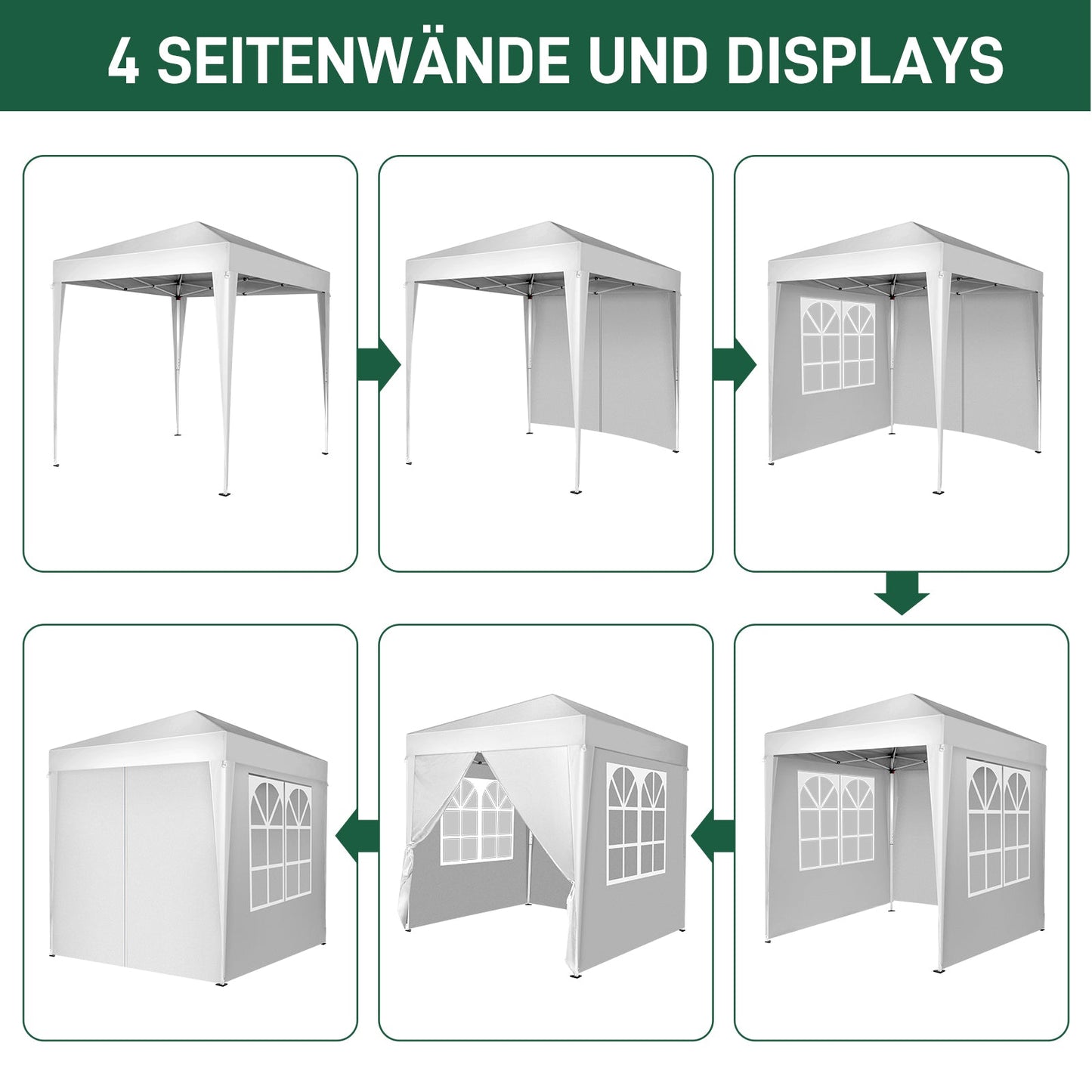 4 SEITENWÄNDE UND DISPLAYS