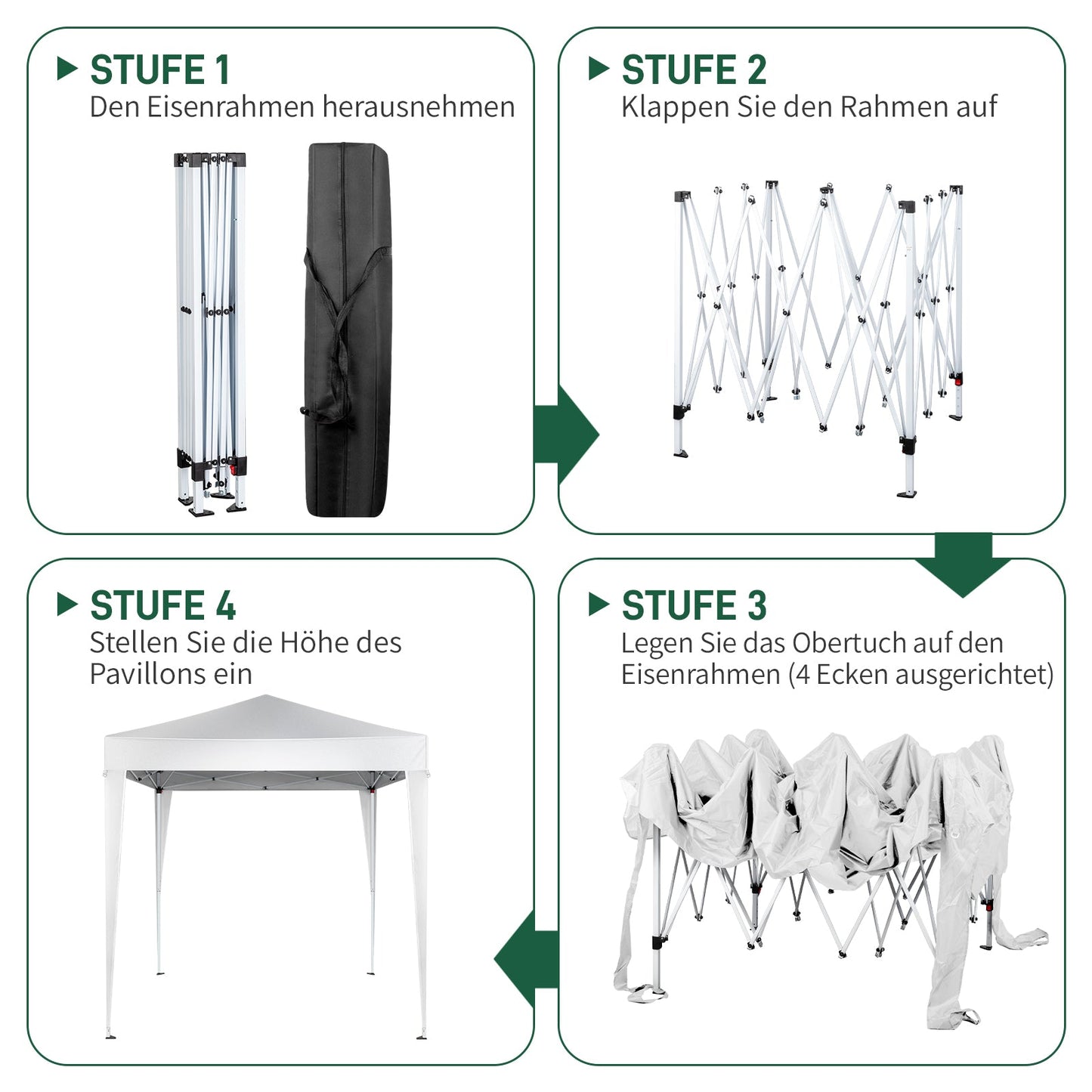 STUFE 1
Den Eisenrahmen herausnehmen

STUFE 2
Klappen Sie den Rahmen auf

STUFE 3
Legen Sie das Obertuch auf den Eisenrahmen (4 Ecken ausgerichtet)

STUFE 4
Stellen Sie die Höhe des Pavillons ein