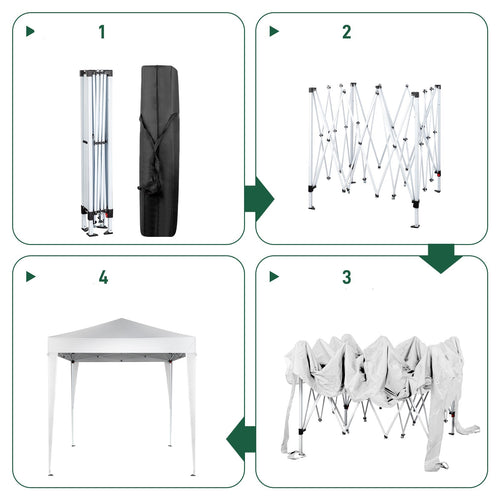 1

2

4

3