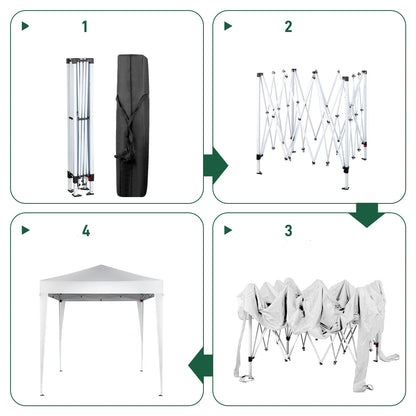 1

2

4

3