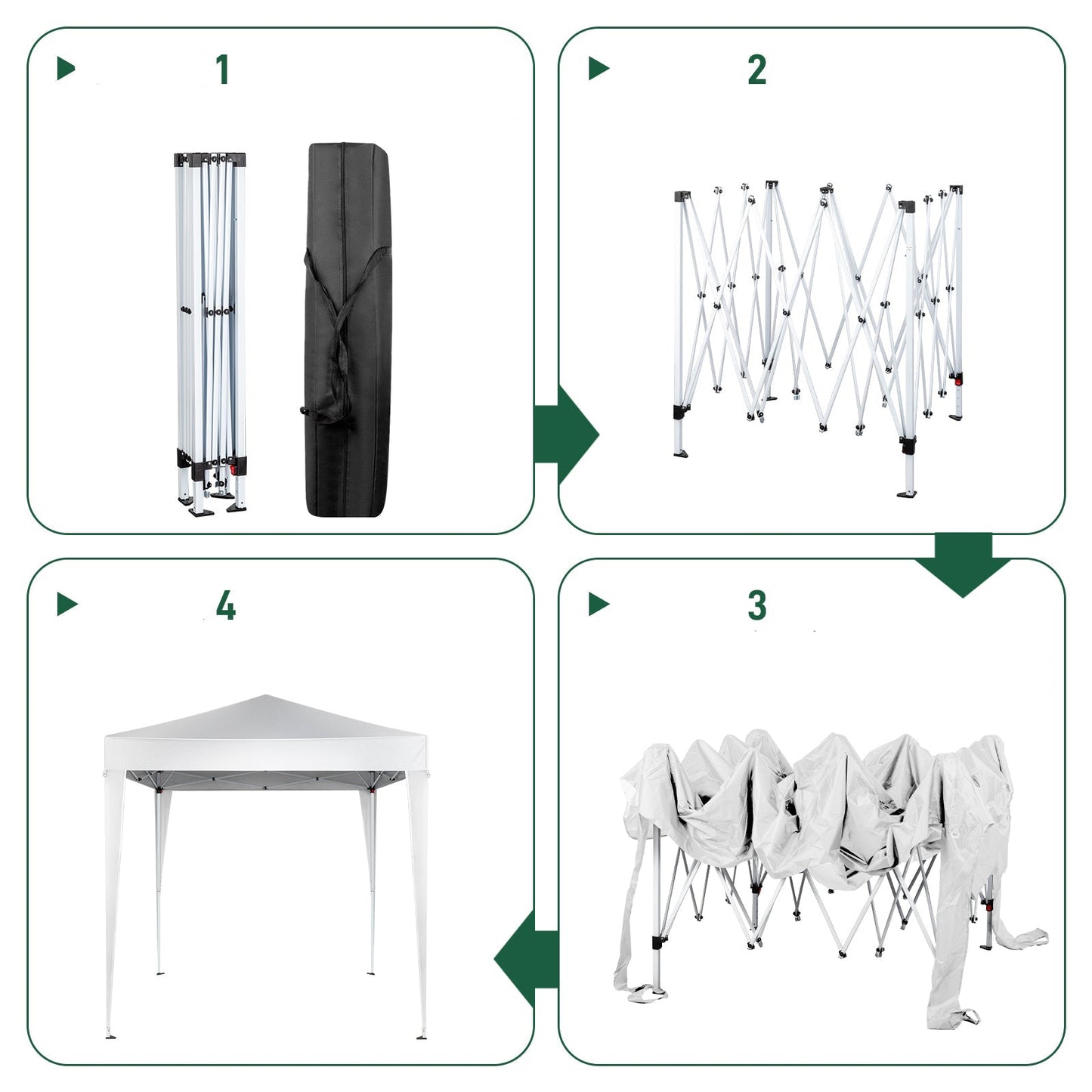 1

2

4

3